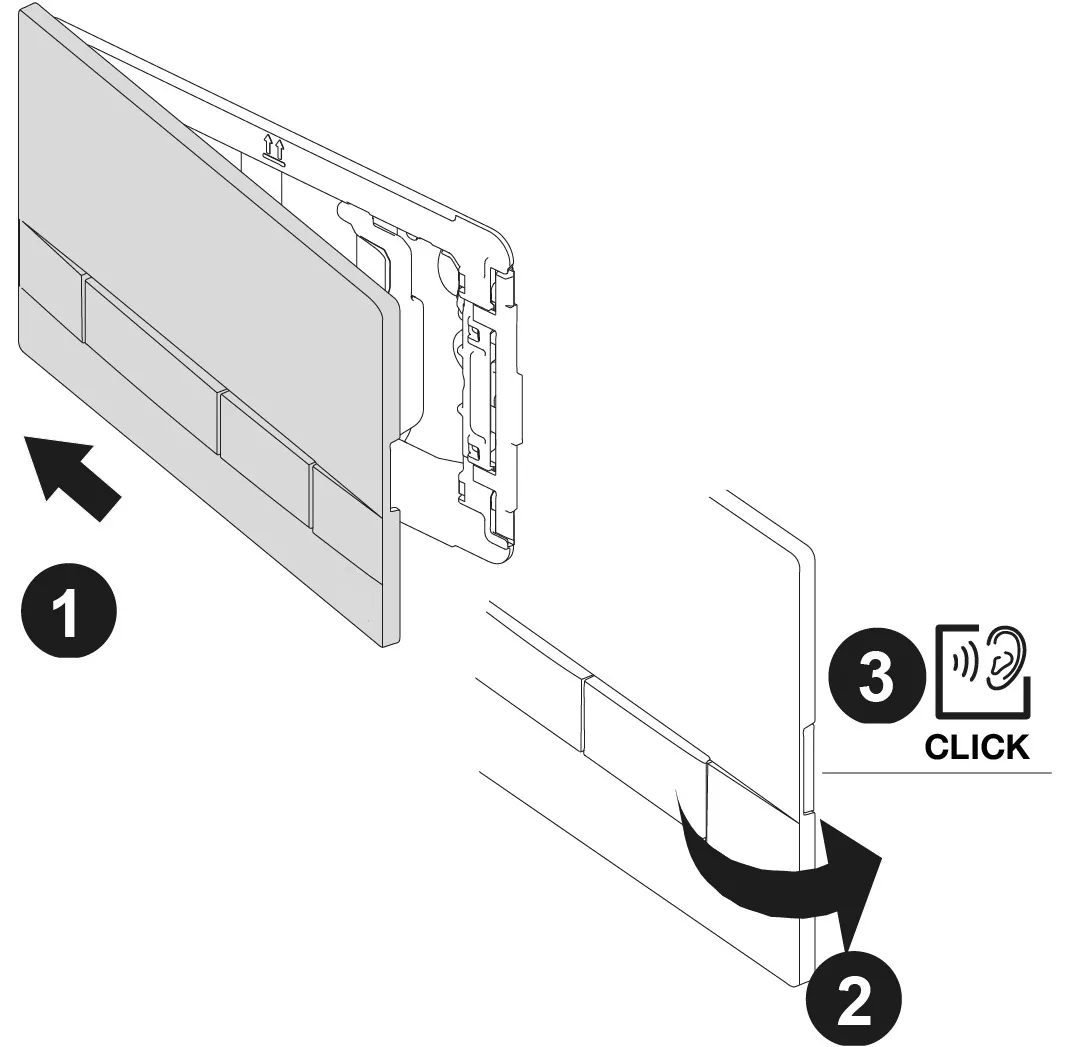 1

3

CLICK

2