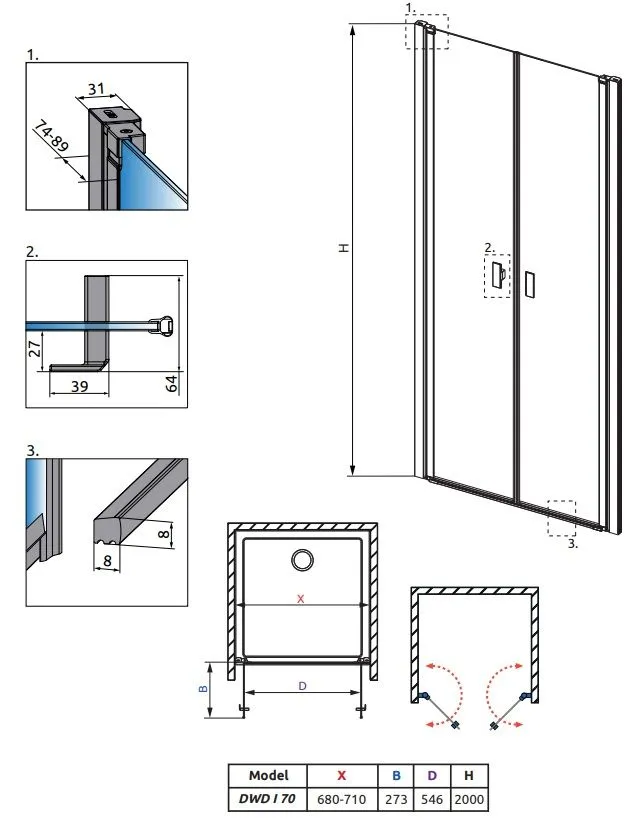 1.

31

74-89

2.

27

39

64

3.

8

8

1.

H

2.

3.

X

B

D

| Model | X | B | D | H |
|---|---|---|---|---|
| DWD I 70 | 680-710 | 273 | 546 | 2000 |