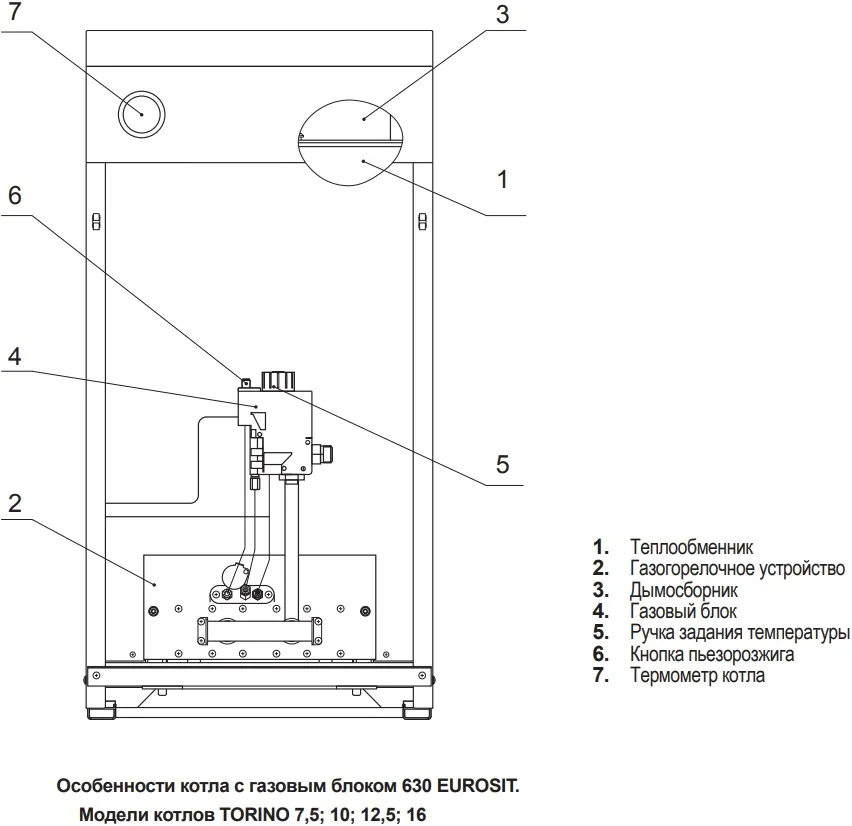 7

3

1

6

4

5

2

1. Теплообменник
2. Газогорелочное устройство
3. Дымосборник
4. Газовый блок
5. Ручка задания температуры
6. Кнопка пьезорозжига
7. Термометр котла

Особенности котла с газовым блоком 630 EUROSIT.
Модели котлов TORINO 7,5; 10; 12,5; 16