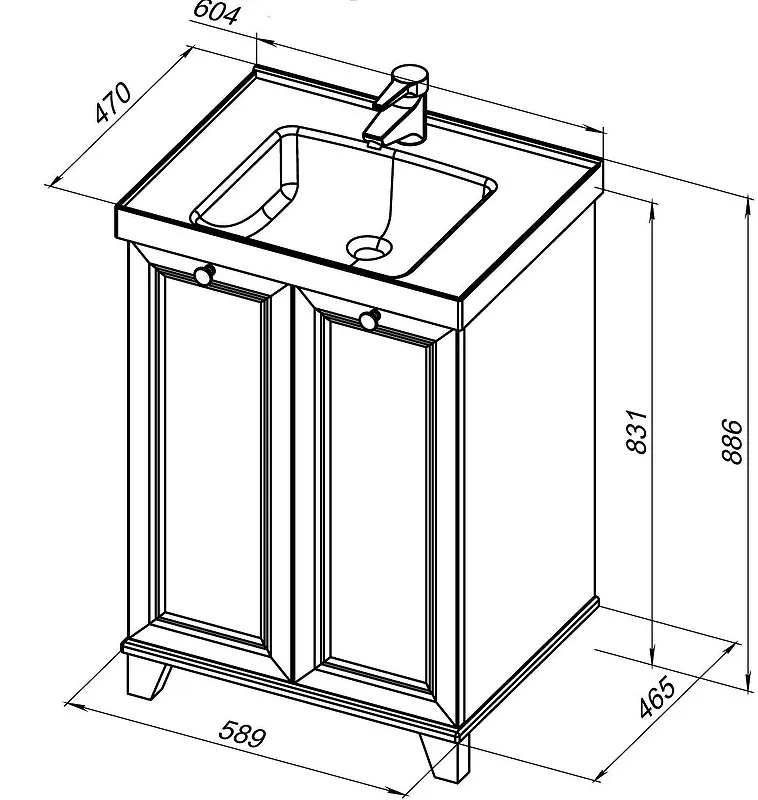 604
470
831
886
465
589