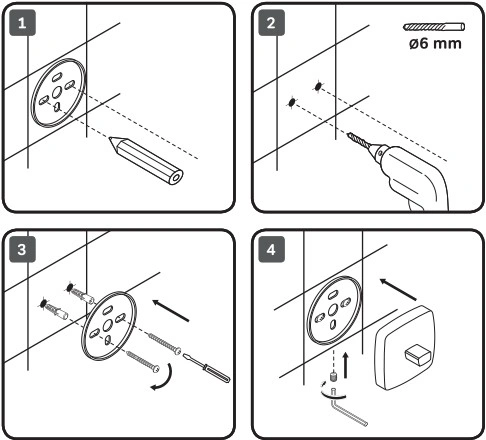 1

2

ø6 mm

3

4