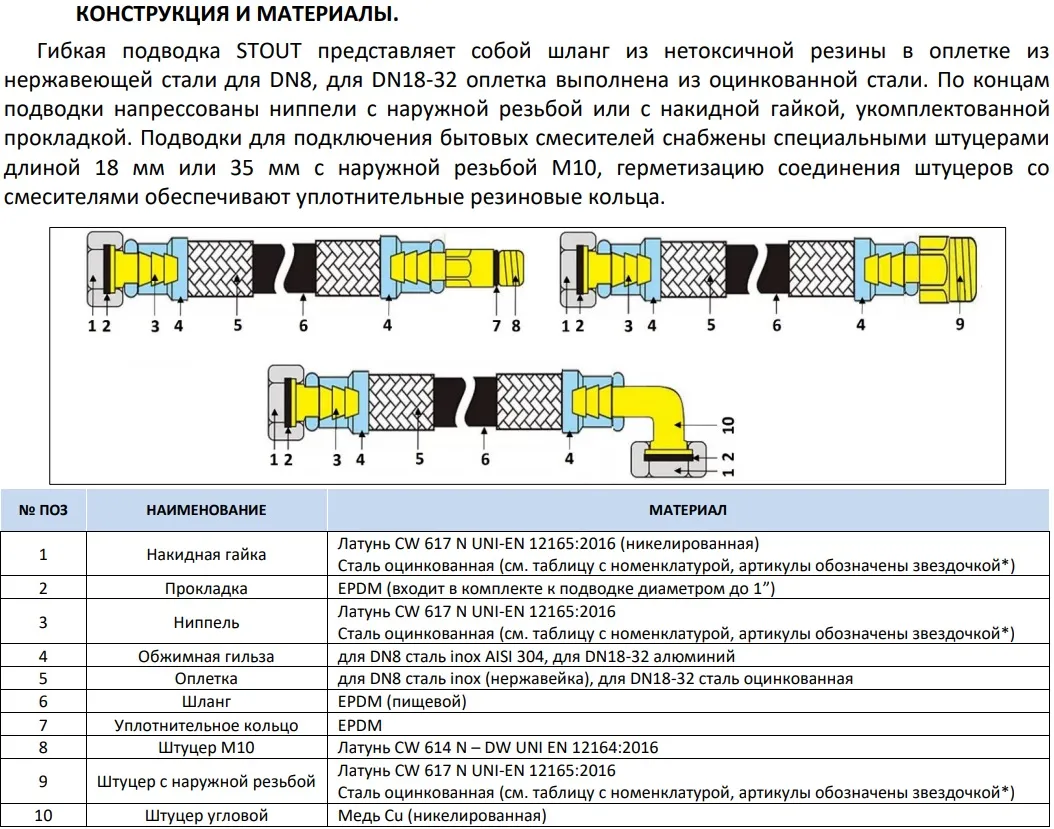 КОНСТРУКЦИЯ И МАТЕРИАЛЫ.

Гибкая подводка STOUT представляет собой шланг из нетоксичной резины в оплетке из нержавеющей стали для DN8, для DN18-32 оплетка выполнена из оцинкованной стали. По концам подводки напрессованы ниппели с наружной резьбой или с накидной гайкой, укомплектованной прокладкой. Подводки для подключения бытовых смесителей снабжены специальными штуцерами длиной 18 мм или 35 мм с наружной резьбой М10, герметизацию соединения штуцеров со смесителями обеспечивают уплотнительные резиновые кольца.

1 2 3 4 5 6 4 7 8

1 2 3 4 5 6 4 9

1 2 3 4 5 6 4 10 1 2

| № ПОЗ | НАИМЕНОВАНИЕ | МАТЕРИАЛ |
|---|---|---|
| 1 | Накидная гайка | Латунь CW 617 N UNI-EN 12165:2016 (никелированная) Сталь оцинкованная (см. таблицу с номенклатурой, артикулы обозначены звездочкой*) |
| 2 | Прокладка | EPDM (входит в комплекте к подводке диаметром до 1") |
| 3 | Ниппель | Латунь CW 617 N UNI-EN 12165:2016 Сталь оцинкованная (см. таблицу с номенклатурой, артикулы обозначены звездочкой*) |
| 4 | Обжимная гильза | для DN8 сталь inox AISI 304, для DN18-32 алюминий |
| 5 | Оплетка | для DN8 сталь inox (нержавейка), для DN18-32 сталь оцинкованная |
| 6 | Шланг | EPDM (пищевой) |
| 7 | Уплотнительное кольцо | EPDM |
| 8 | Штуцер М10 | Латунь CW 614 N – DW UNI EN 12164:2016 |
| 9 | Штуцер с наружной резьбой | Латунь CW 617 N UNI-EN 12165:2016 Сталь оцинкованная (см. таблицу с номенклатурой, артикулы обозначены звездочкой*) |
| 10 | Штуцер угловой | Медь Cu (никелированная) |