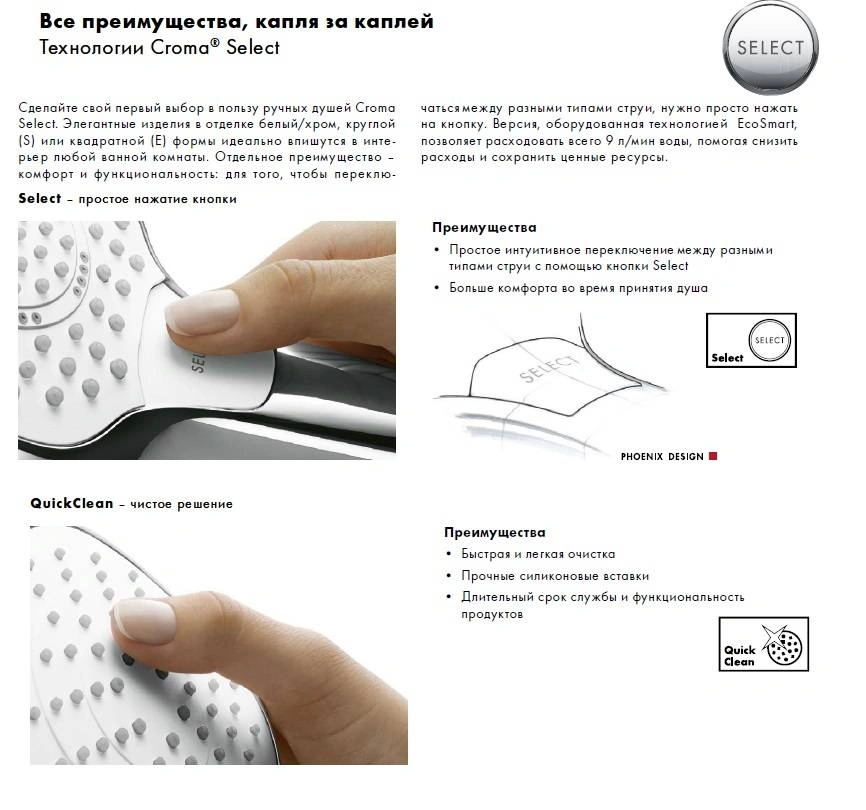 Все преимущества, капля за каплей
Технологии Croma® Select

SELECT

Сделайте свой первый выбор в пользу ручных душей Croma Select. Элегантные изделия в отделке белый/хром, круглой (S) или квадратной (E) формы идеально впишутся в интерьер любой ванной комнаты. Отдельное преимущество – комфорт и функциональность: для того, чтобы переключаться между разными типами струи, нужно просто нажать на кнопку. Версия, оборудованная технологией EcoSmart, позволяет расходовать всего 9 л/мин воды, помогая снизить расходы и сохранить ценные ресурсы.

Select – простое нажатие кнопки

SELECT

Преимущества
• Простое интуитивное переключение между разными типами струи с помощью кнопки Select
• Больше комфорта во время принятия душа

SELECT

SELECT
Select

PHOENIX DESIGN

QuickClean – чистое решение

Преимущества
• Быстрая и легкая очистка
• Прочные силиконовые вставки
• Длительный срок службы и функциональность продуктов

Quick Clean