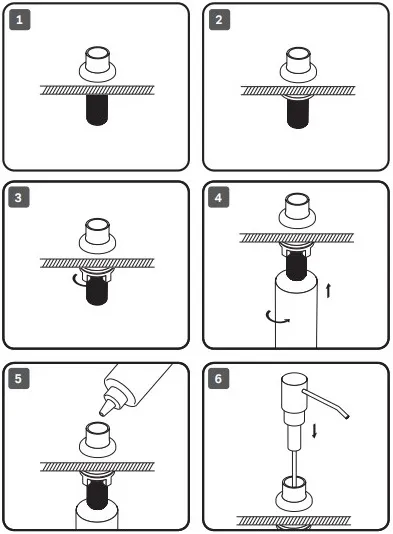 1

2

3

4

5

6