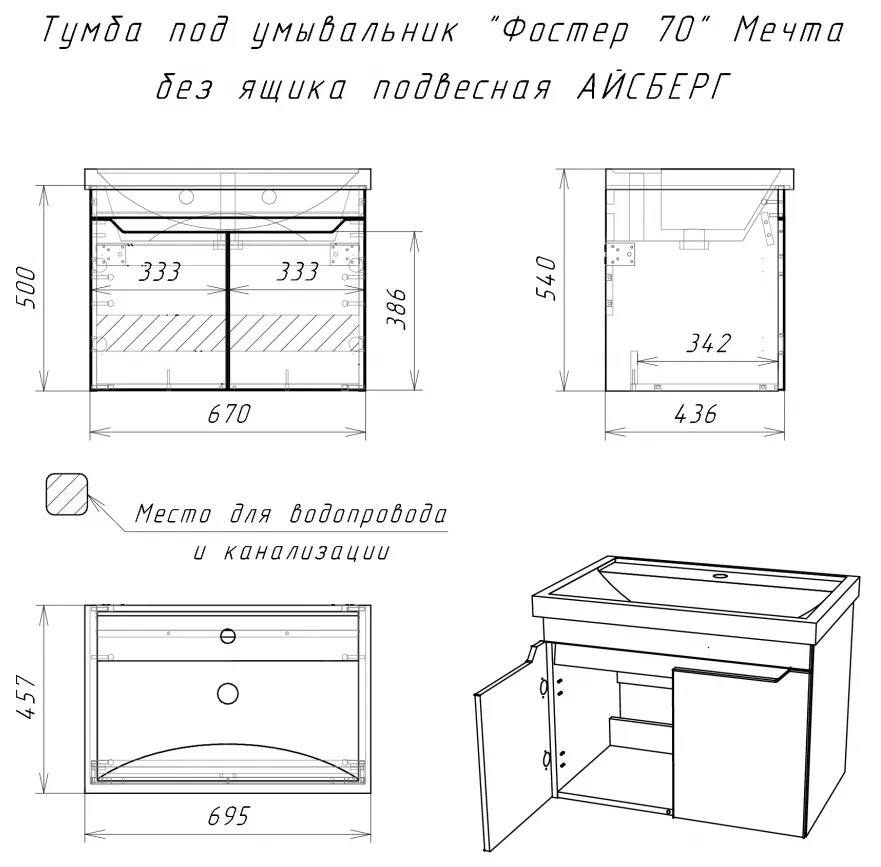 Тумба под умывальник "Фостер 70" Мечта без ящика подвесная АЙСБЕРГ

500

333

333

386

670

540

342

436

Место для водопровода и канализации

457

695