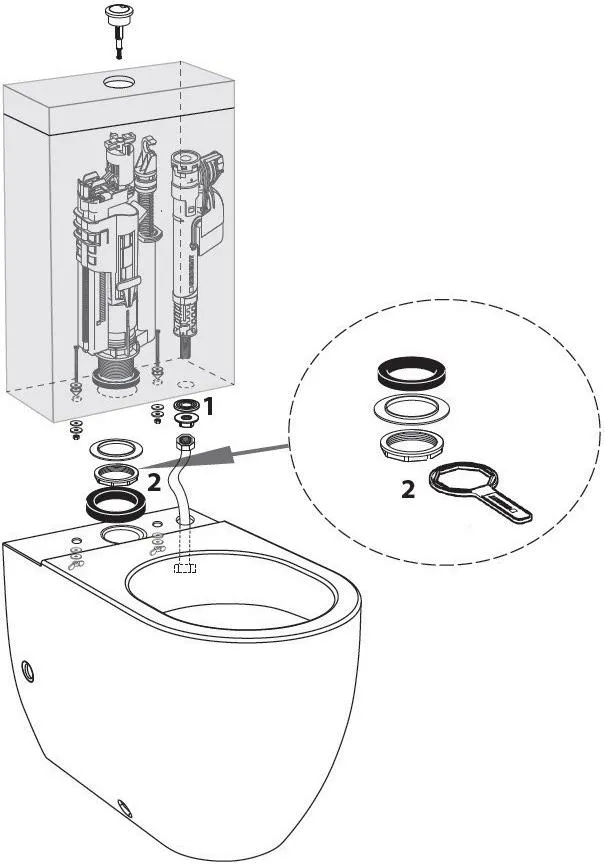 1
2
2