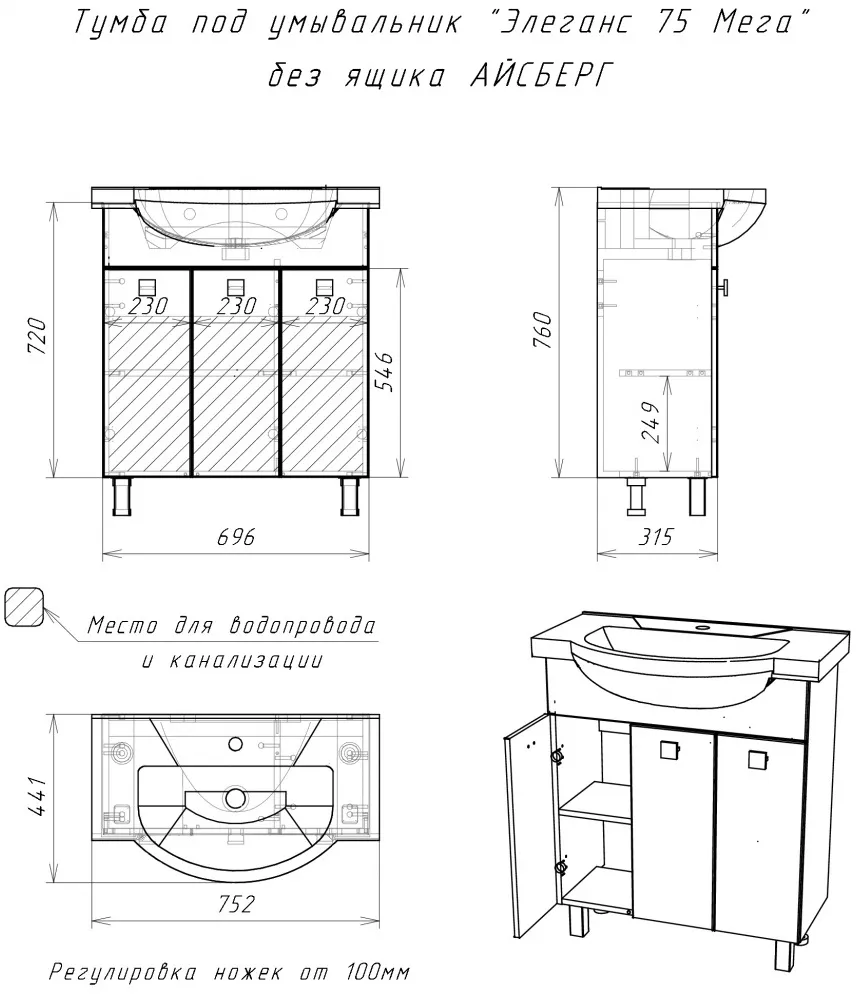 Тумба под умывальник "Элеганс 75 Мега"
без ящика АЙСБЕРГ

720
230
230
230
546
696

760
249
315

Место для водопровода
и канализации

441
752

Регулировка ножек от 100мм