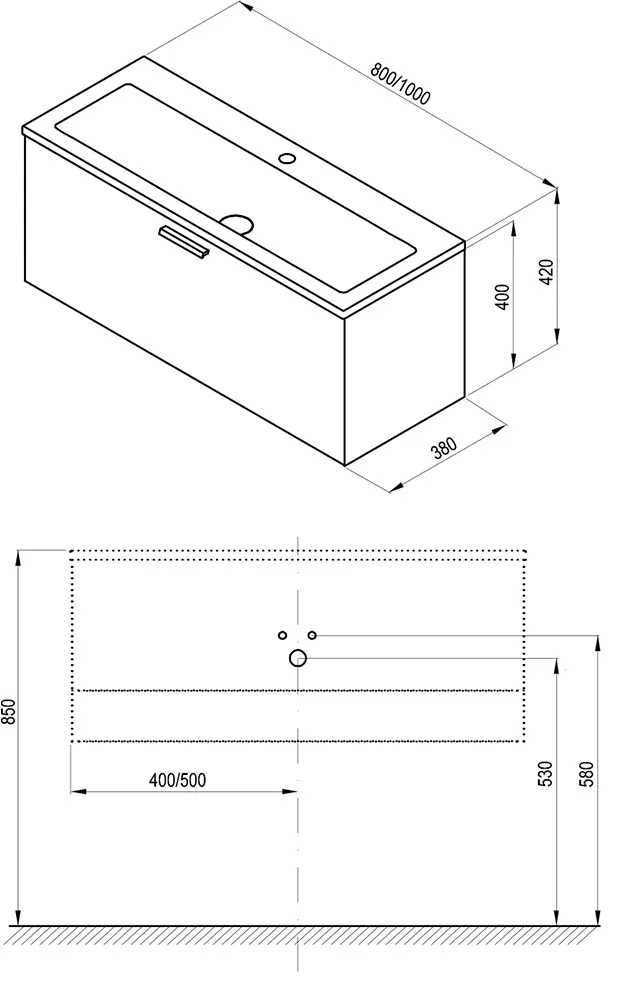 800/1000
400
420
380
850
400/500
530
580