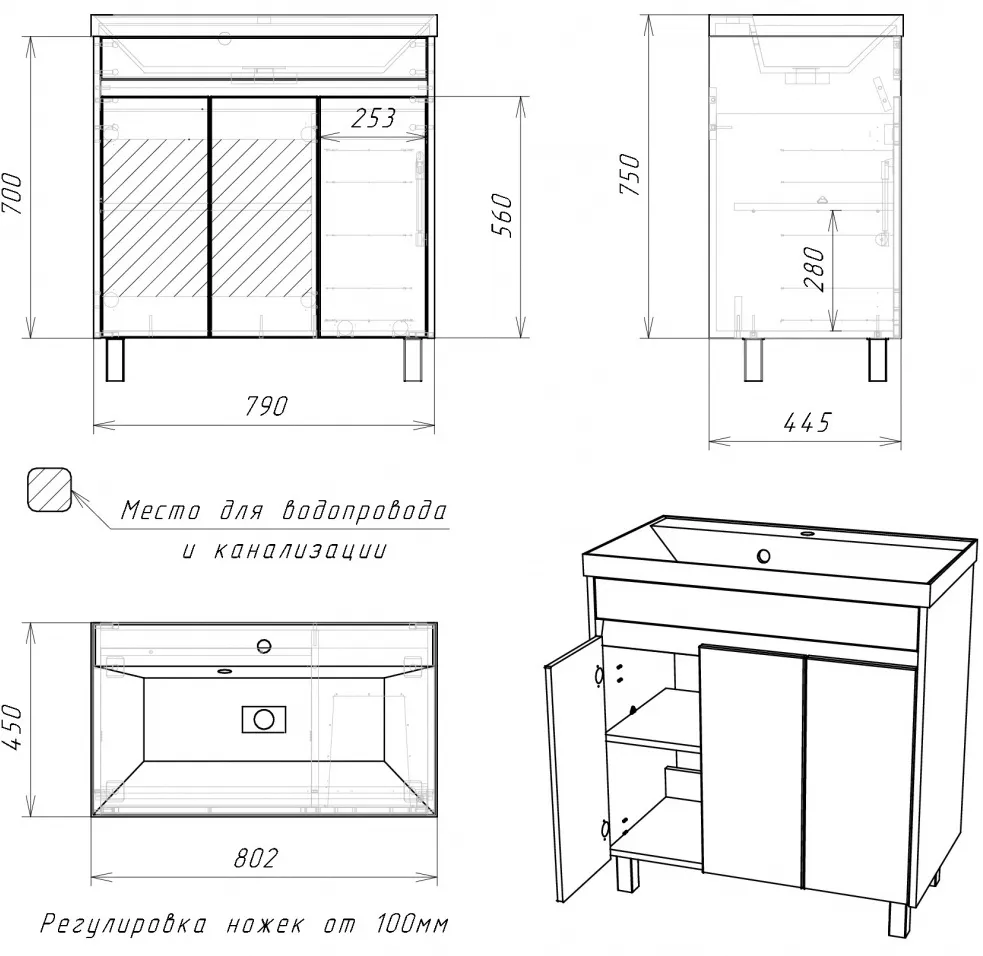 700
253
560
790
750
280
445
Место для водопровода
и канализации
450
802
Регулировка ножек от 100мм