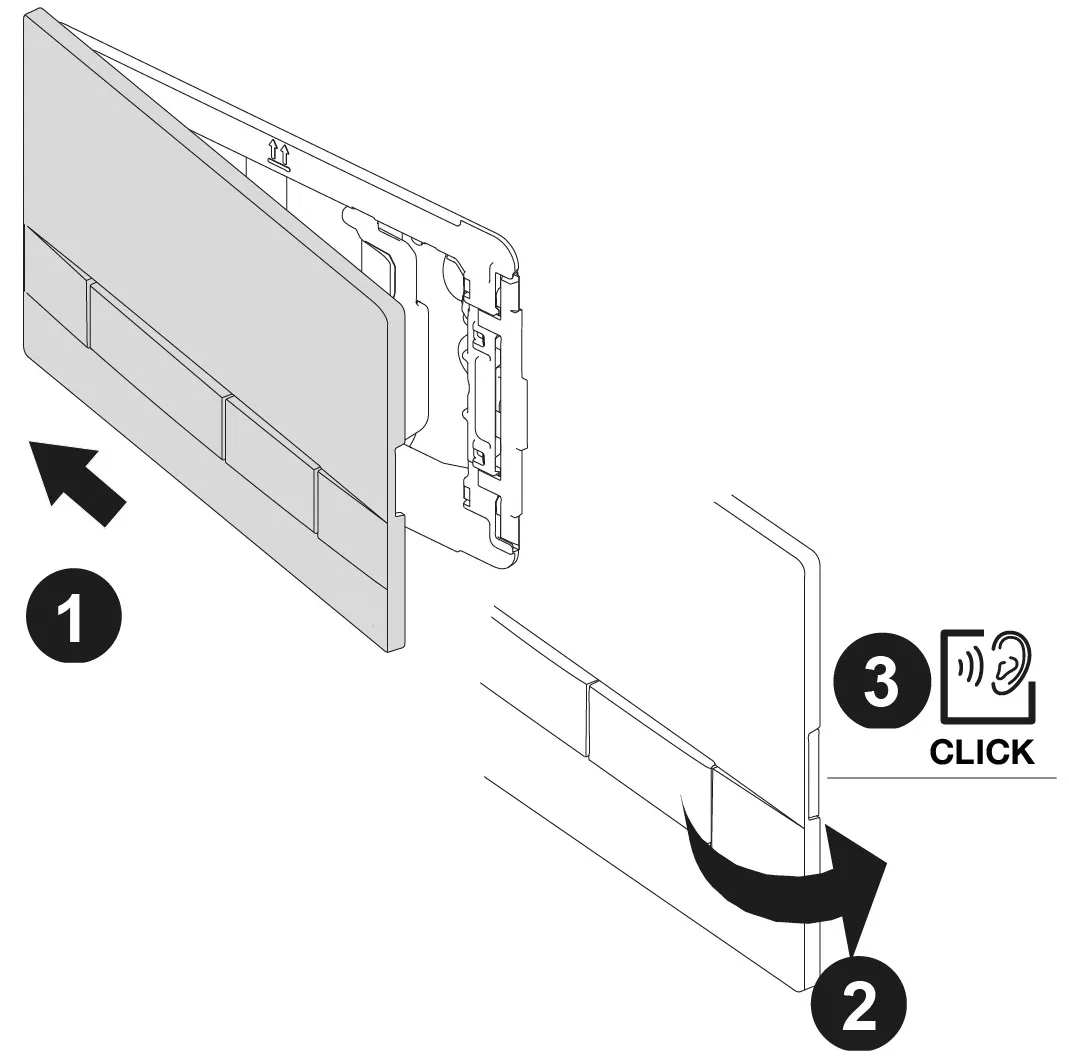 1

3

CLICK

2