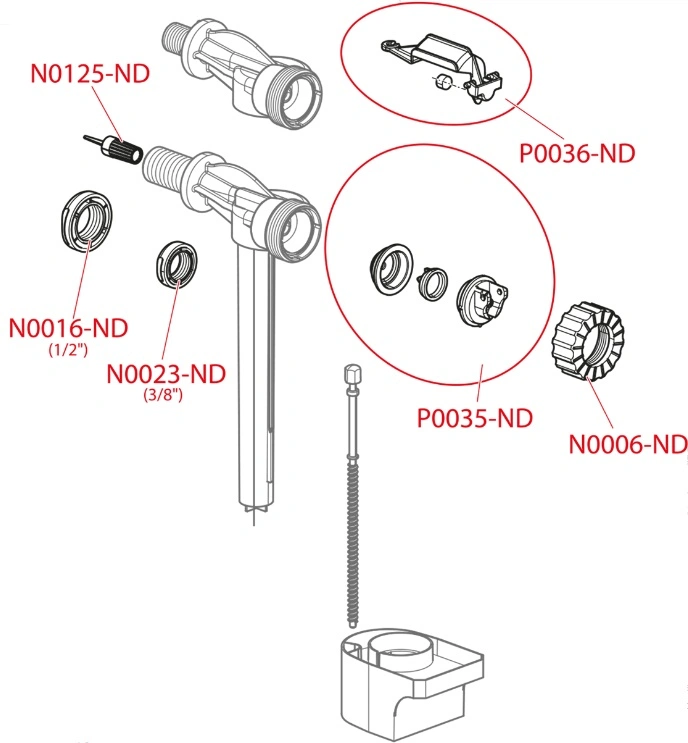 N0125-ND

P0036-ND

N0016-ND
(1/2")

N0023-ND
(3/8")

P0035-ND

N0006-ND