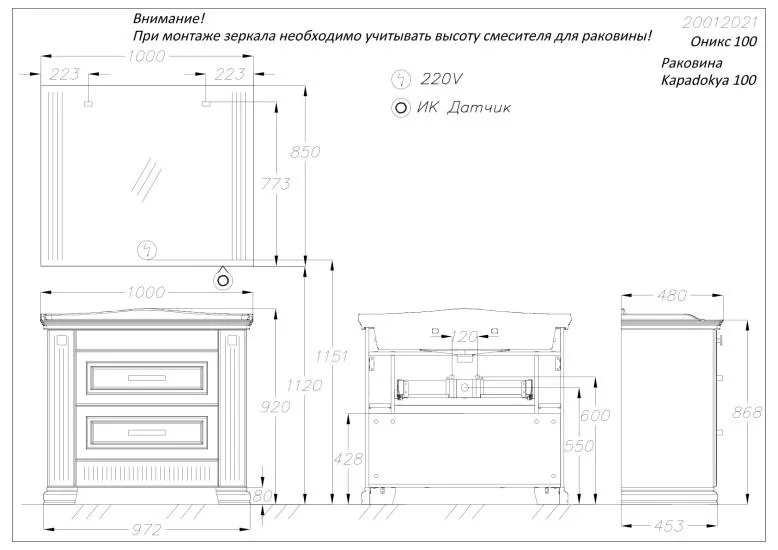 Внимание!
При монтаже зеркала необходимо учитывать высоту смесителя для раковины!

20012021
Оникс 100

Раковина
Kapadokya 100

220V

ИК Датчик

1000
223
223
850
773

1000
1151
1120
920
80
972

120
600
550
428

480
868
453