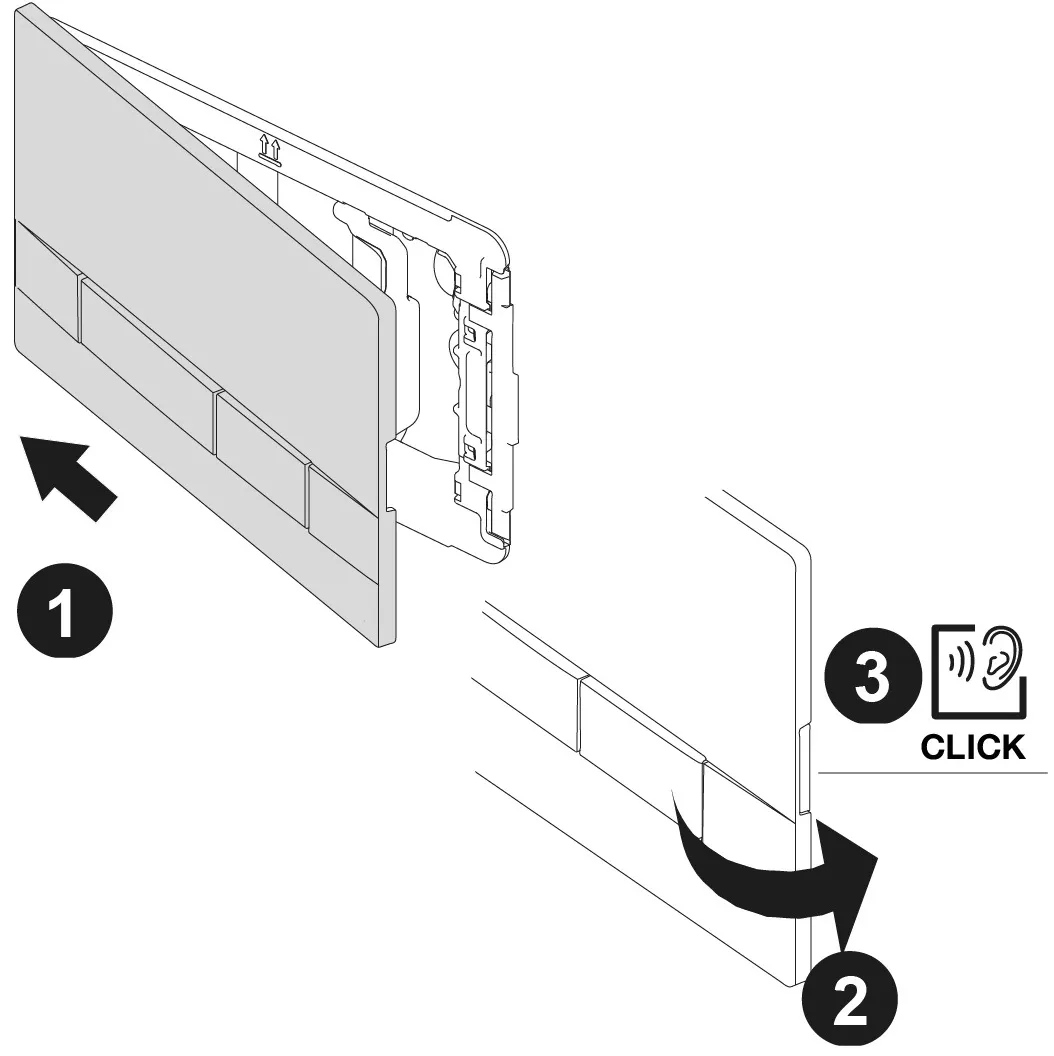 1

3

CLICK

2