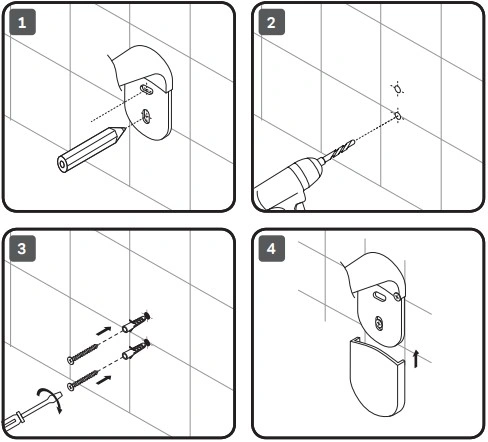 1

2

3

4