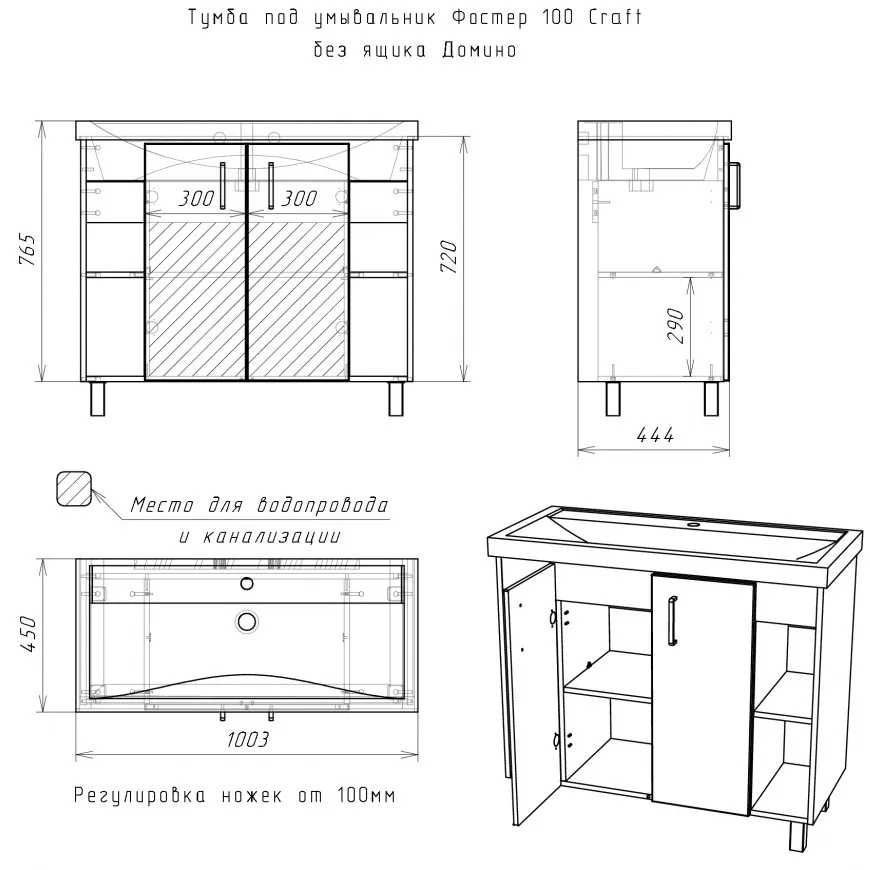 Тумба под умывальник Фостер 100 Craft
без ящика Домино

765

300 300

720

290

444

Место для водопровода
и канализации

450

1003

Регулировка ножек от 100мм