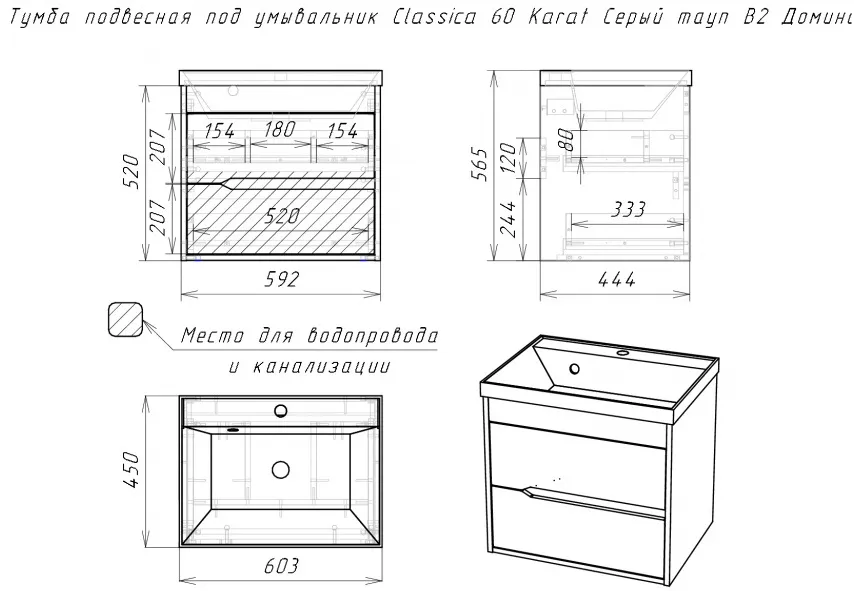 Тумба подвесная под умывальник Classica 60 Karat Серый тауп В2 Домино

520
207
207
154
180
154
520
592

565
120
80
244
333
444

Место для водопровода и канализации

450
603