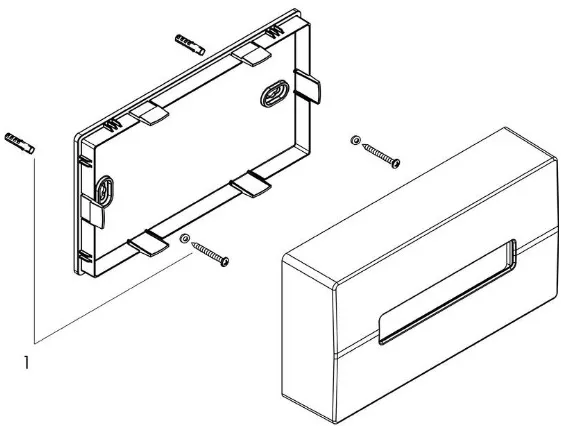 1