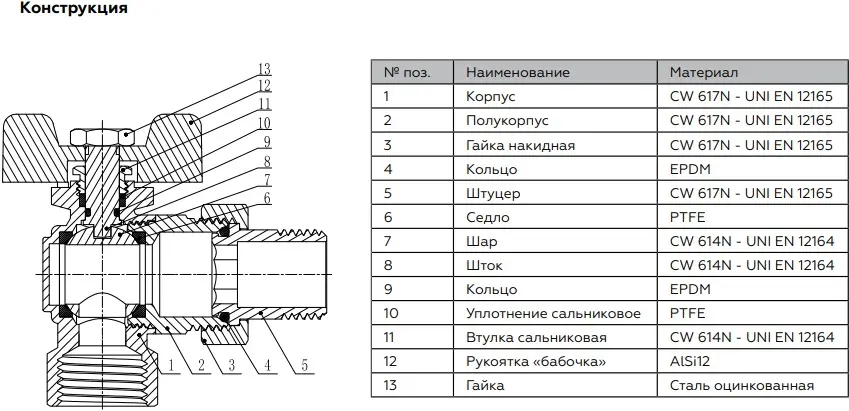 Конструкция

13
12
11
10
9
8
7
6
1
2
3
4
5

| № поз. | Наименование | Материал |
|---|---|---|
| 1 | Корпус | CW 617N - UNI EN 12165 |
| 2 | Полукорпус | CW 617N - UNI EN 12165 |
| 3 | Гайка накидная | CW 617N - UNI EN 12165 |
| 4 | Кольцо | EPDM |
| 5 | Штуцер | CW 617N - UNI EN 12165 |
| 6 | Седло | PTFE |
| 7 | Шар | CW 614N - UNI EN 12164 |
| 8 | Шток | CW 614N - UNI EN 12164 |
| 9 | Кольцо | EPDM |
| 10 | Уплотнение сальниковое | PTFE |
| 11 | Втулка сальниковая | CW 614N - UNI EN 12164 |
| 12 | Рукоятка «бабочка» | AlSi12 |
| 13 | Гайка | Сталь оцинкованная |