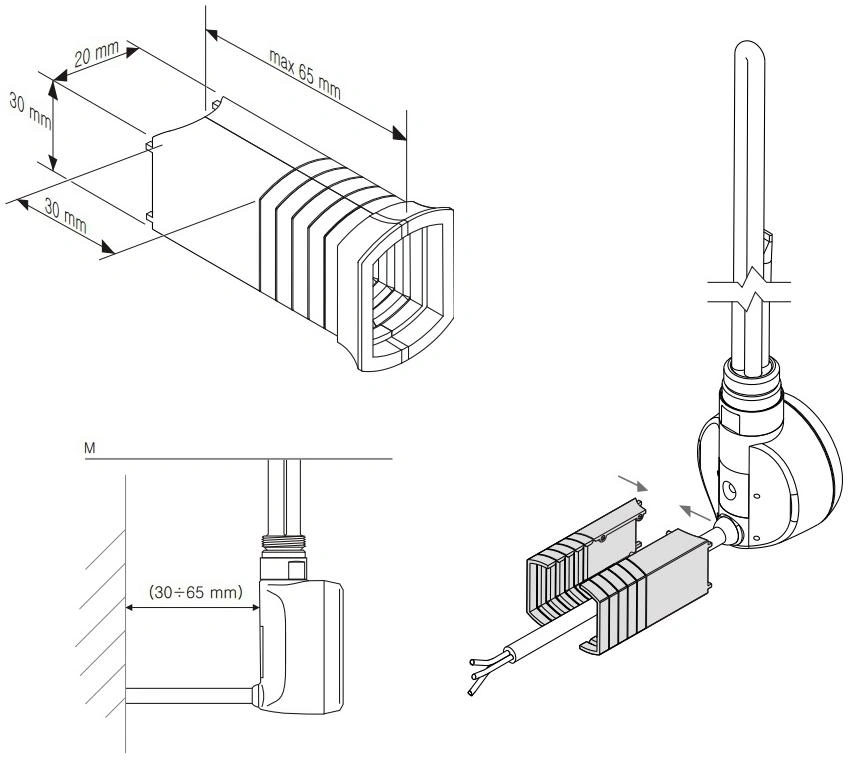 20 mm

max 65 mm

30 mm

30 mm

M

(30÷65 mm)