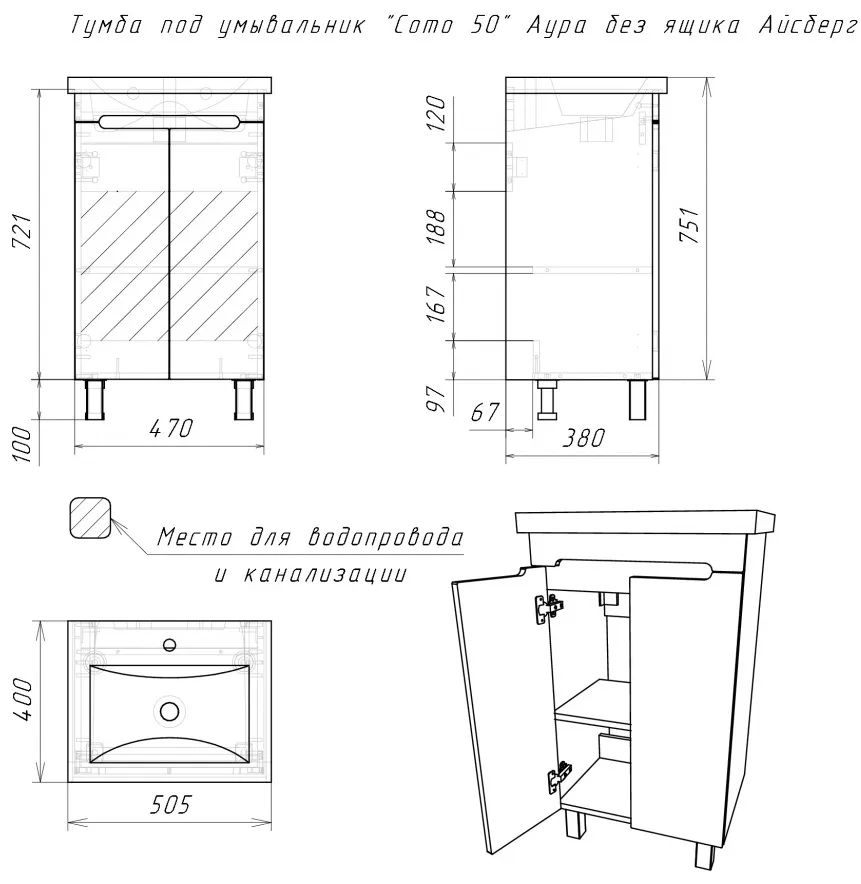 Тумба под умывальник "Como 50" Аура без ящика Айсберг

721

100

470

120

188

167

97

67

380

751

Место для водопровода и канализации

400

505