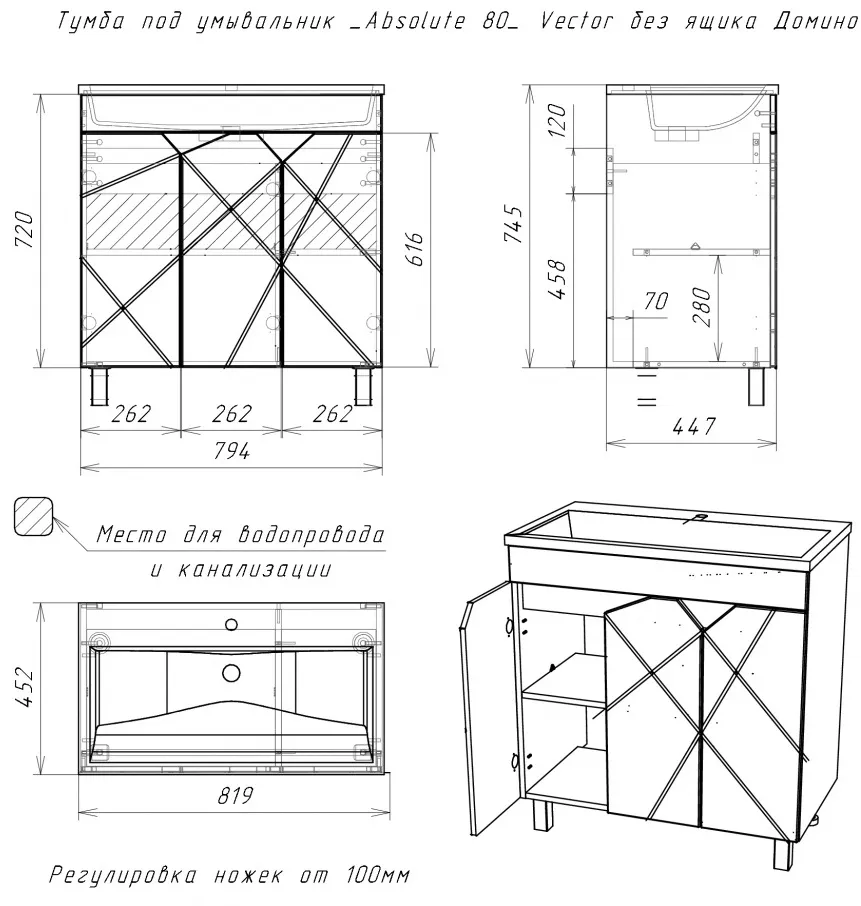 Тумба под умывальник _Absolute 80_ Vector без ящика Домино

720
616
262
262
262
794

745
120
458
70
280
447

Место для водопровода и канализации

452
819

Регулировка ножек от 100мм