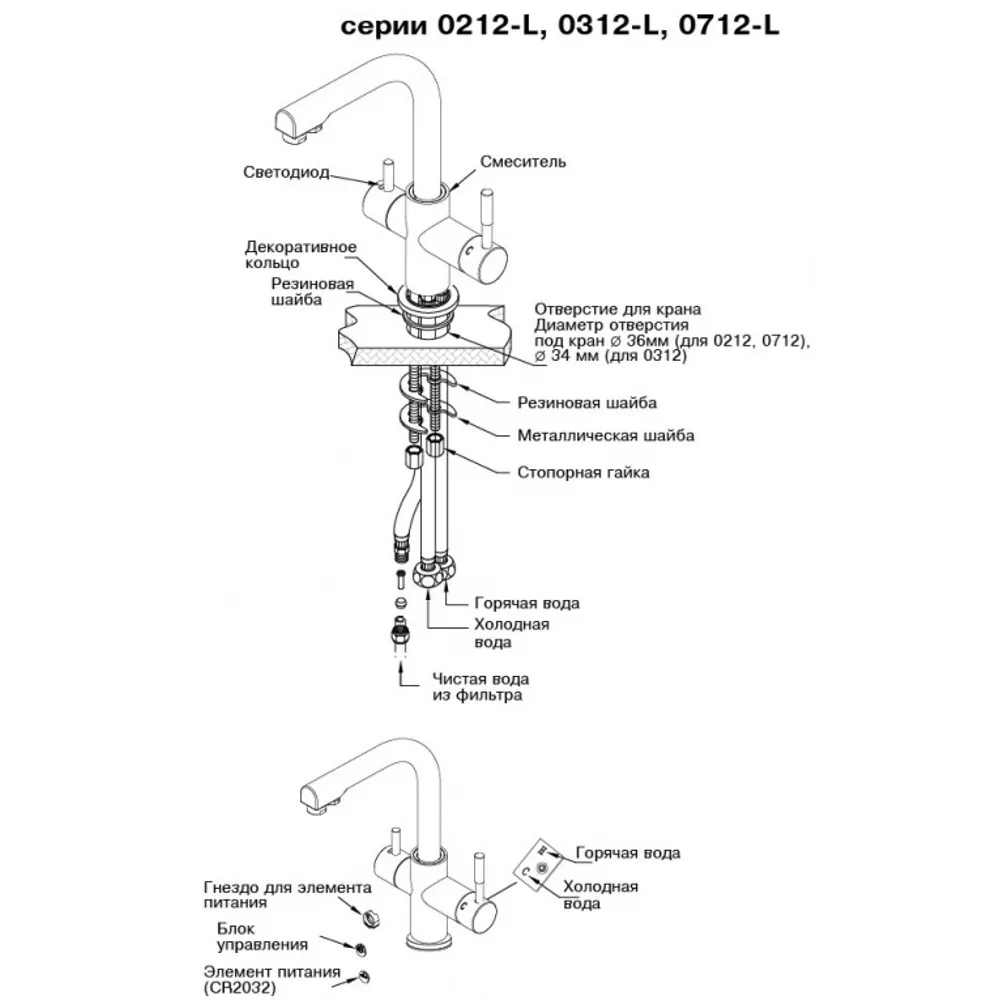 серии 0212-L, 0312-L, 0712-L

Светодиод

Смеситель

Декоративное кольцо

Резиновая шайба

Отверстие для крана
Диаметр отверстия под кран ∅ 36мм (для 0212, 0712), ∅ 34 мм (для 0312)

Резиновая шайба

Металлическая шайба

Стопорная гайка

Горячая вода

Холодная вода

Чистая вода из фильтра

Горячая вода

Холодная вода

Гнездо для элемента питания

Блок управления

Элемент питания (CR2032)