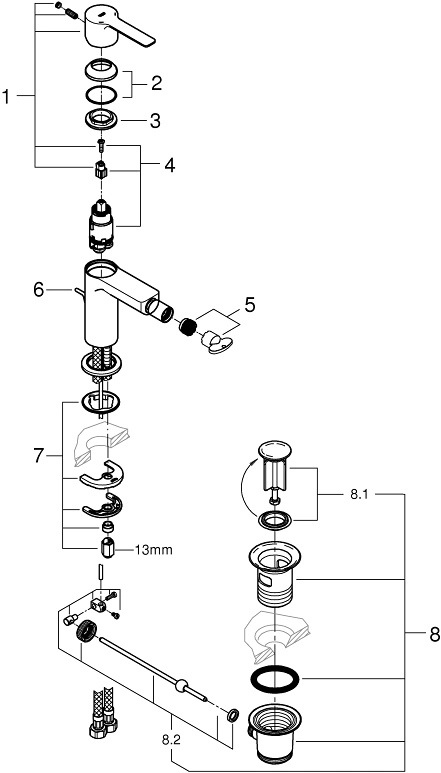 1
2
3
4
6
5
7
13mm
8.1
8
8.2