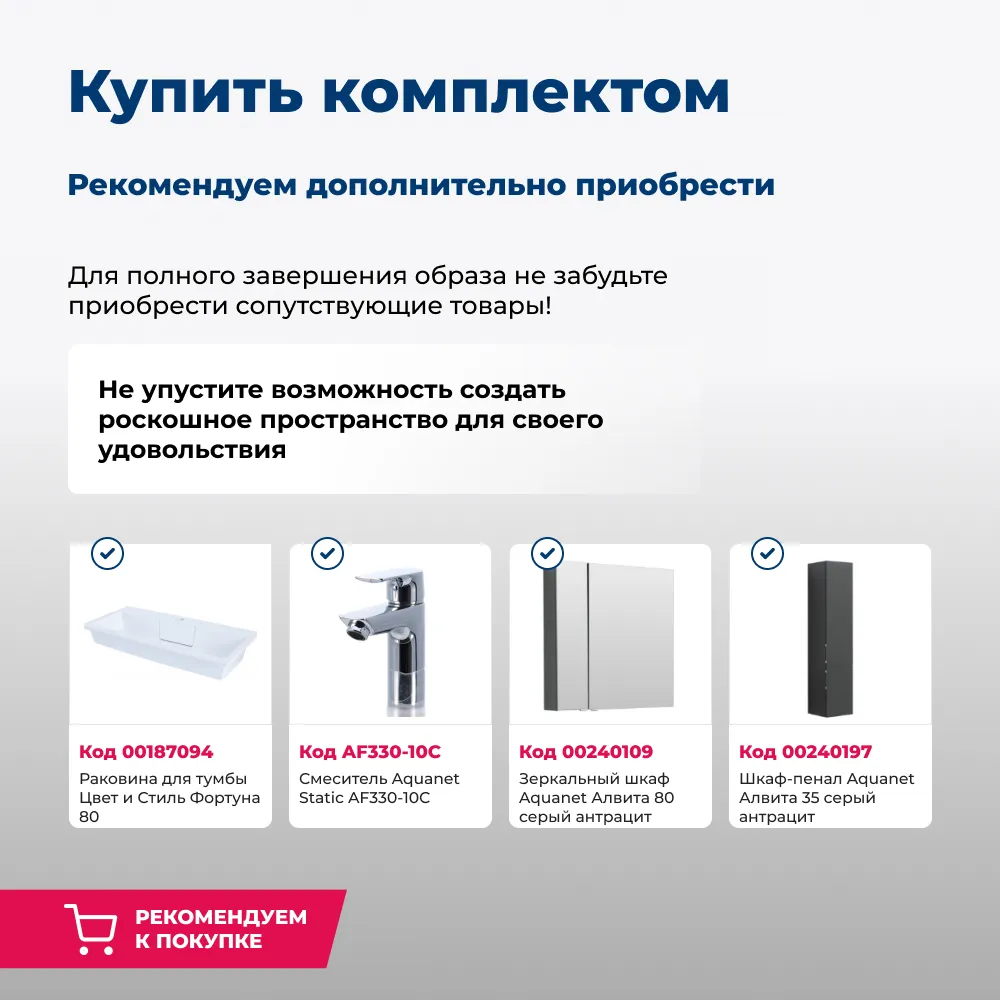 Купить комплектом

Рекомендуем дополнительно приобрести

Для полного завершения образа не забудьте приобрести сопутствующие товары!

Не упустите возможность создать роскошное пространство для своего удовольствия

Код 00187094
Раковина для тумбы Цвет и Стиль Фортуна 80

Код AF330-10C
Смеситель Aquanet Static AF330-10C

Код 00240109
Зеркальный шкаф Aquanet Алвита 80 серый антрацит

Код 00240197
Шкаф-пенал Aquanet Алвита 35 серый антрацит

РЕКОМЕНДУЕМ К ПОКУПКЕ