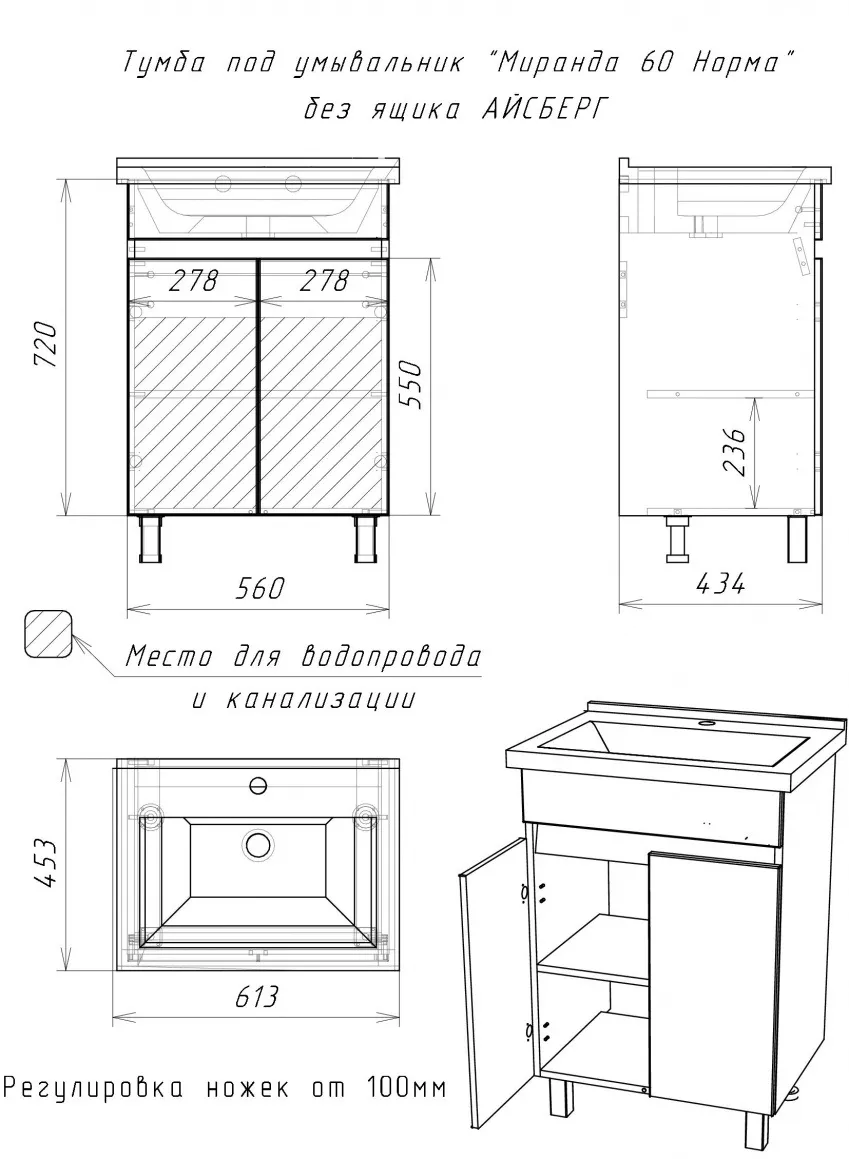 Тумба под умывальник "Миранда 60 Норма"
без ящика АЙСБЕРГ

720

278

278

550

560

236

434

Место для водопровода
и канализации

453

613

Регулировка ножек от 100мм