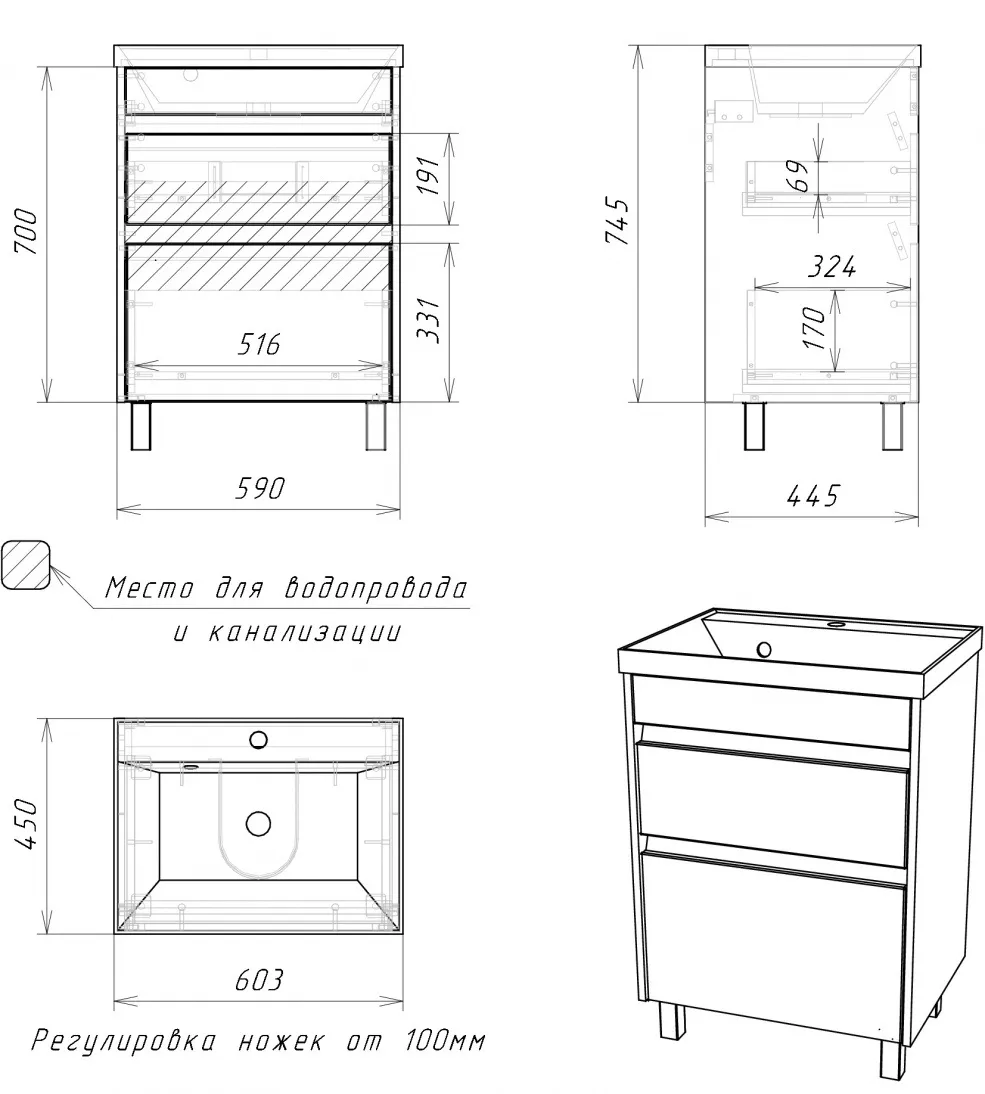 700

191

331

516

590

745

69

324

170

445

Место для водопровода и канализации

450

603

Регулировка ножек от 100мм