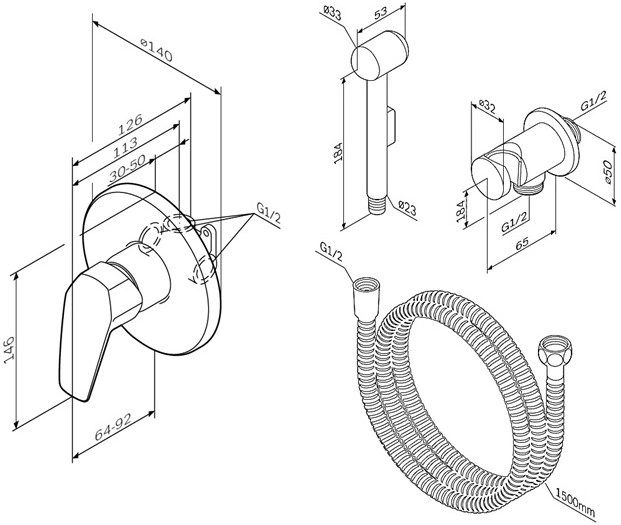 ø140
126
113
30-50
G1/2
146
64-92
ø33
53
184
ø23
ø32
G1/2
ø50
184
G1/2
65
G1/2
1500mm