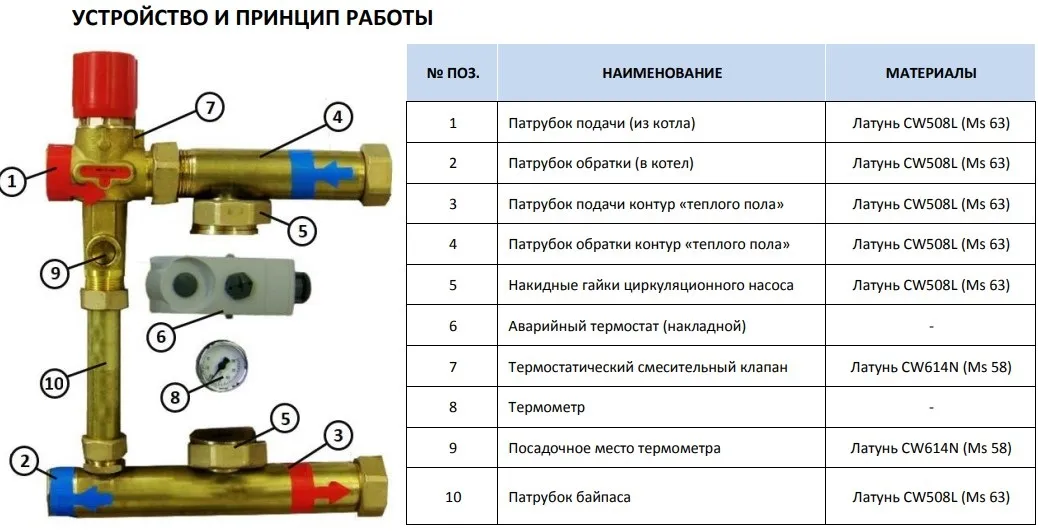 УСТРОЙСТВО И ПРИНЦИП РАБОТЫ

7
4
1
5
9
6
10
8
5
3
2

| № ПОЗ. | НАИМЕНОВАНИЕ | МАТЕРИАЛЫ |
|---|---|---|
| 1 | Патрубок подачи (из котла) | Латунь CW508L (Ms 63) |
| 2 | Патрубок обратки (в котел) | Латунь CW508L (Ms 63) |
| 3 | Патрубок подачи контур «теплого пола» | Латунь CW508L (Ms 63) |
| 4 | Патрубок обратки контур «теплого пола» | Латунь CW508L (Ms 63) |
| 5 | Накидные гайки циркуляционного насоса | Латунь CW508L (Ms 63) |
| 6 | Аварийный термостат (накладной) | - |
| 7 | Термостатический смесительный клапан | Латунь CW614N (Ms 58) |
| 8 | Термометр | - |
| 9 | Посадочное место термометра | Латунь CW614N (Ms 58) |
| 10 | Патрубок байпаса | Латунь CW508L (Ms 63) |