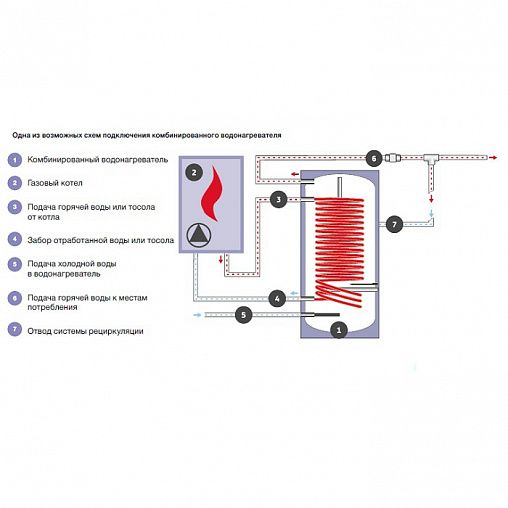 Одна из возможных схем подключения комбинированного водонагревателя

1 Комбинированный водонагреватель

2 Газовый котел

3 Подача горячей воды или тосола от котла

4 Забор отработанной воды или тосола

5 Подача холодной воды в водонагреватель

6 Подача горячей воды к местам потребления

7 Отвод системы рециркуляции

2

6

3

7

4

5

1